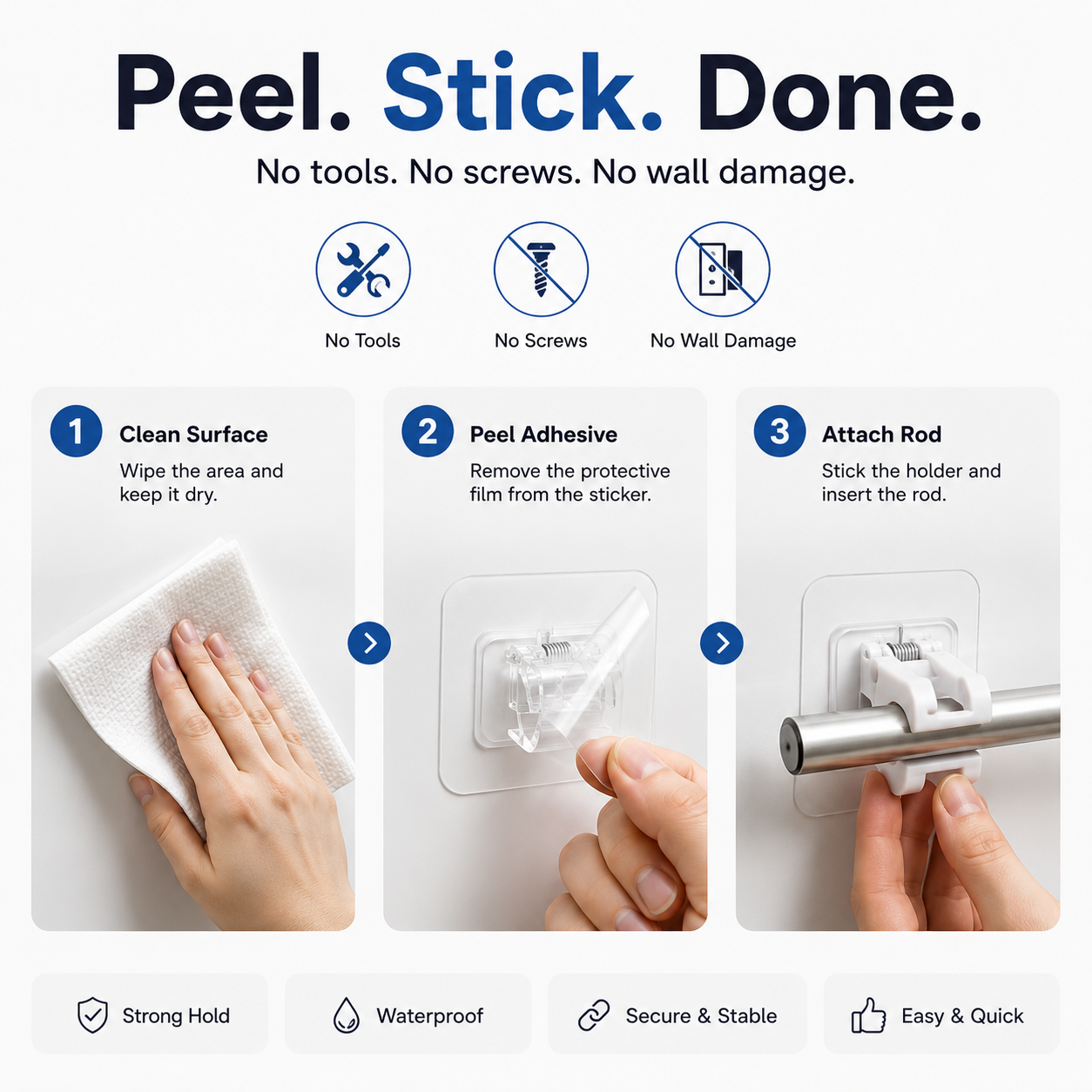 Peel. Stick. Done.

No tools. No screws. No wall damage.

No Tools

No Screws

No Wall Damage

1 Clean Surface
Wipe the area and keep it dry.

2 Peel Adhesive
Remove the protective film from the sticker.

3 Attach Rod
Stick the holder and insert the rod.

Strong Hold

Waterproof

Secure & Stable

Easy & Quick